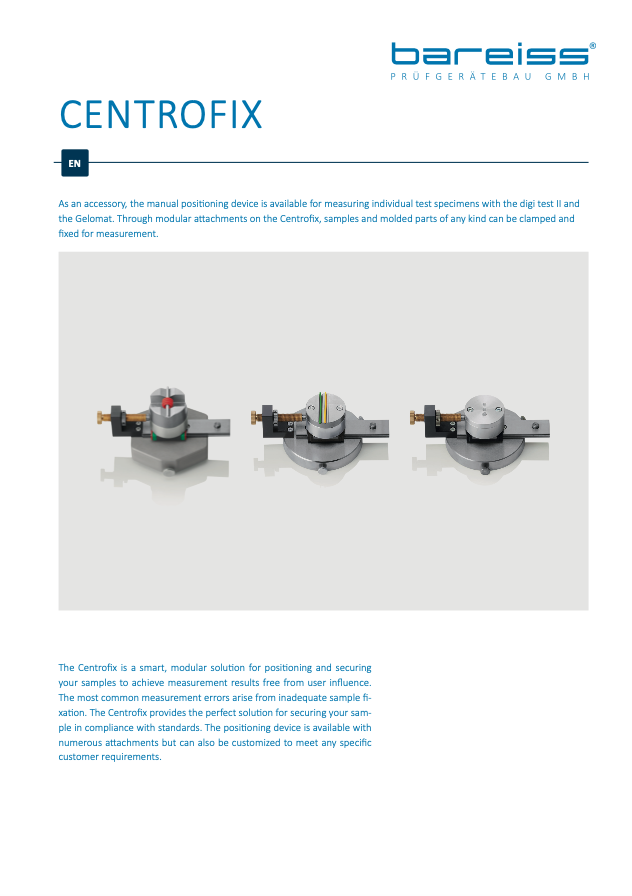 bareiss®
PRÜFGERÄTEBAU GMBH

CENTROFIX

EN

As an accessory, the manual positioning device is available for measuring individual test specimens with the digi test II and the Gelomat. Through modular attachments on the Centrofix, samples and molded parts of any kind can be clamped and fixed for measurement.

The Centrofix is a smart, modular solution for positioning and securing your samples to achieve measurement results free from user influence. The most common measurement errors arise from inadequate sample fixation. The Centrofix provides the perfect solution for securing your sample in compliance with standards. The positioning device is available with numerous attachments but can also be customized to meet any specific customer requirements.