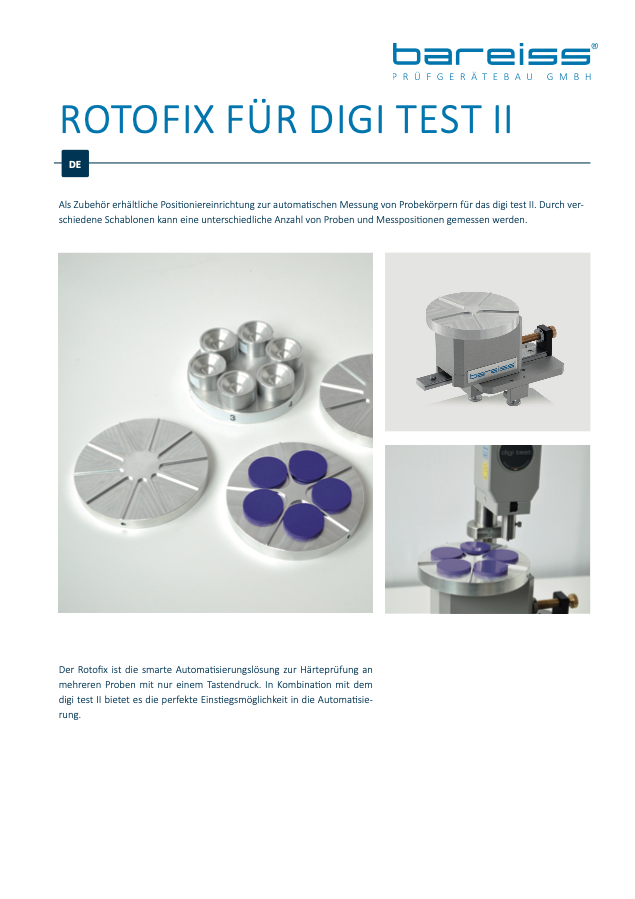 bareiss®
PRÜFGERÄTEBAU GMBH

ROTOFIX FÜR DIGI TEST II

DE

Als Zubehör erhältliche Positioniereinrichtung zur automatischen Messung von Probekörpern für das digi test II. Durch verschiedene Schablonen kann eine unterschiedliche Anzahl von Proben und Messpositionen gemessen werden.

3

bareiss

digi test

Der Rotofix ist die smarte Automatisierungslösung zur Härteprüfung an mehreren Proben mit nur einem Tastendruck. In Kombination mit dem digi test II bietet es die perfekte Einstiegsmöglichkeit in die Automatisierung.