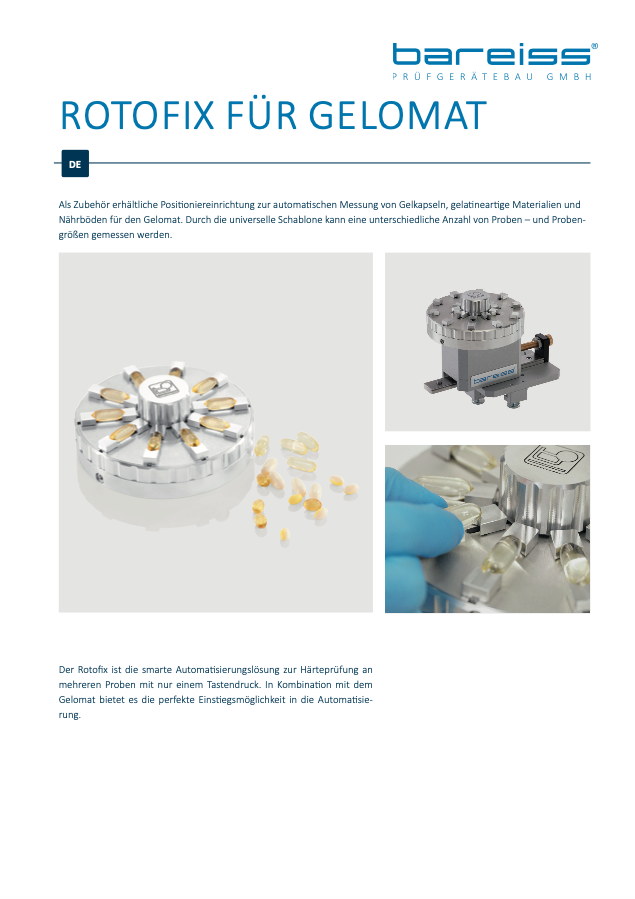 bareiss®
PRÜFGERÄTEBAU GMBH

ROTOFIX FÜR GELOMAT

DE

Als Zubehör erhältliche Positioniereinrichtung zur automatischen Messung von Gelkapseln, gelatineartige Materialien und Nährböden für den Gelomat. Durch die universelle Schablone kann eine unterschiedliche Anzahl von Proben – und Probengrößen gemessen werden.

Der Rotofix ist die smarte Automatisierungslösung zur Härteprüfung an mehreren Proben mit nur einem Tastendruck. In Kombination mit dem Gelomat bietet es die perfekte Einstiegsmöglichkeit in die Automatisierung.